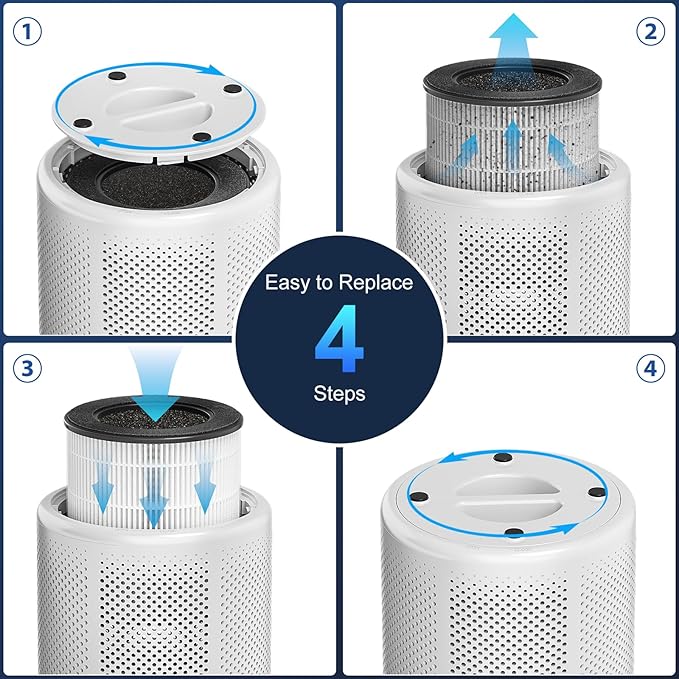 ①

②

Easy to Replace
4
Steps

③

④