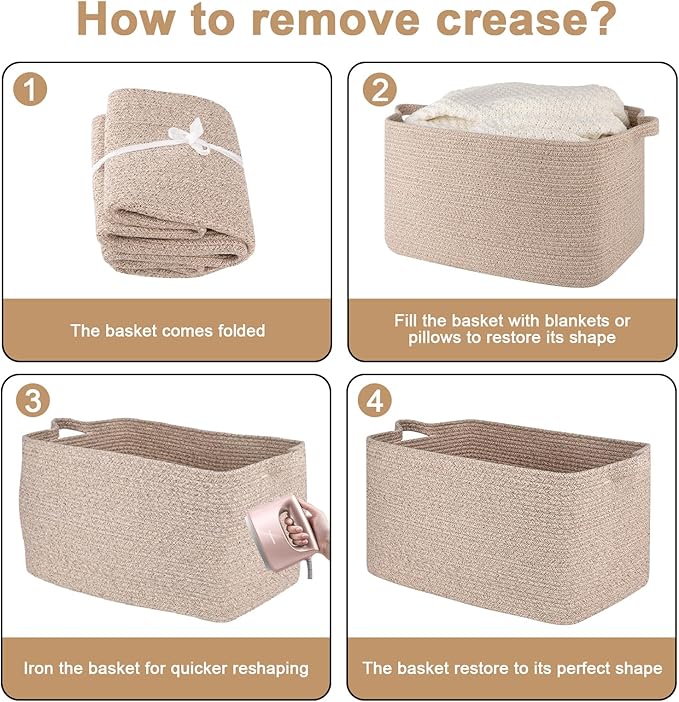 How to remove crease?

1

The basket comes folded

2

Fill the basket with blankets or pillows to restore its shape

3

Iron the basket for quicker reshaping

4

The basket restore to its perfect shape