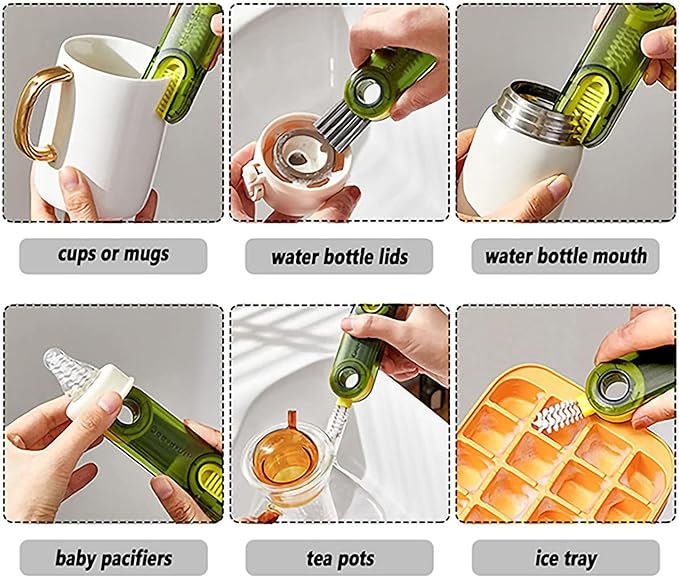 cups or mugs

water bottle lids

water bottle mouth

baby pacifiers

tea pots

ice tray