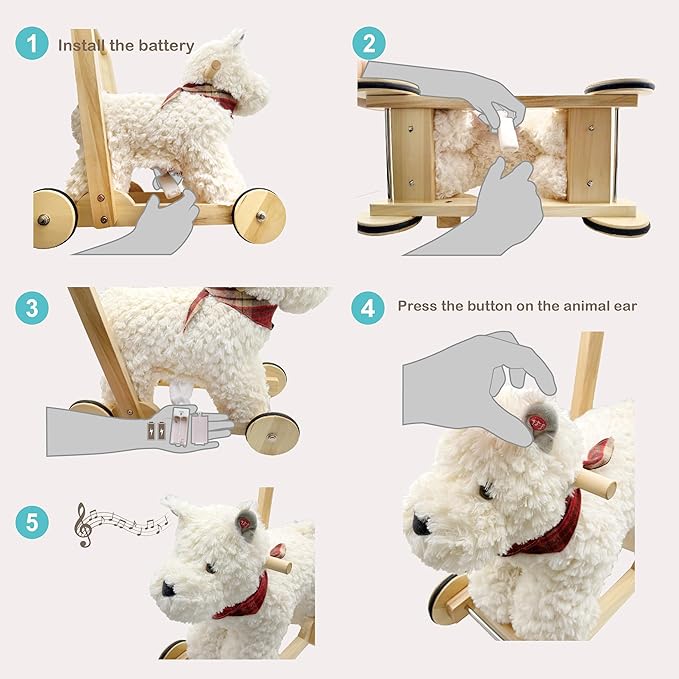 1 Install the battery

2

3

4 Press the button on the animal ear

5