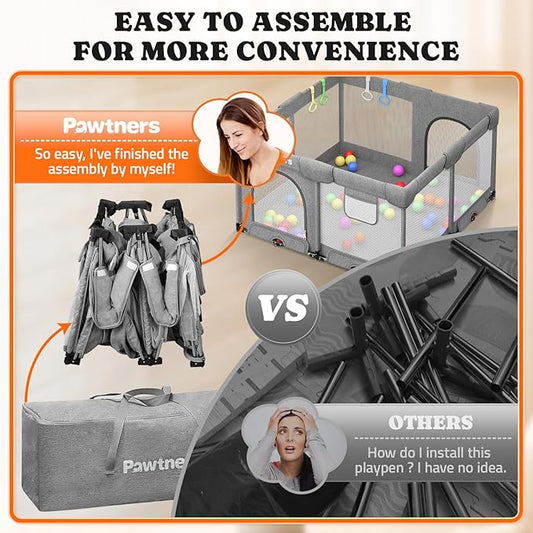 EASY TO ASSEMBLE FOR MORE CONVENIENCE

Pawtners

So easy, I've finished the assembly by myself!

VS

Pawtne

OTHERS

How do I install this playpen ? I have no idea.