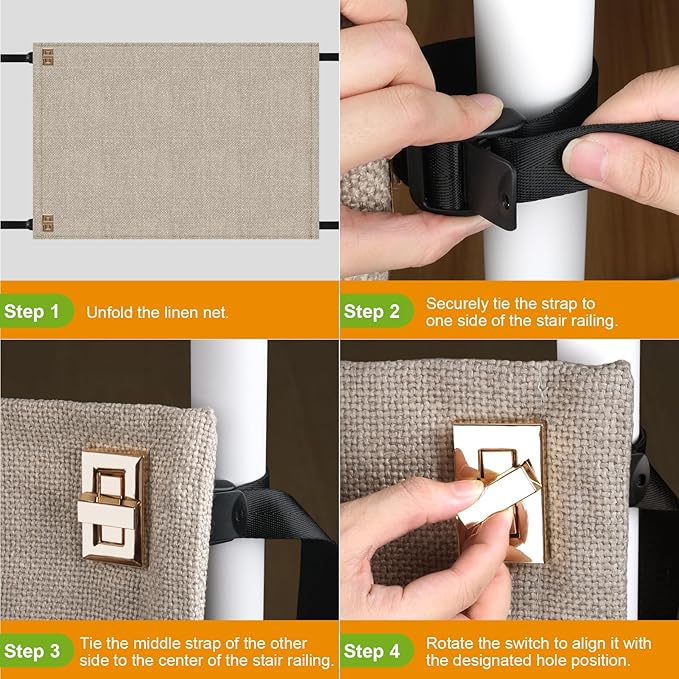 Step 1 Unfold the linen net.

Step 2 Securely tie the strap to one side of the stair railing.

Step 3 Tie the middle strap of the other side to the center of the stair railing.

Step 4 Rotate the switch to align it with the designated hole position.