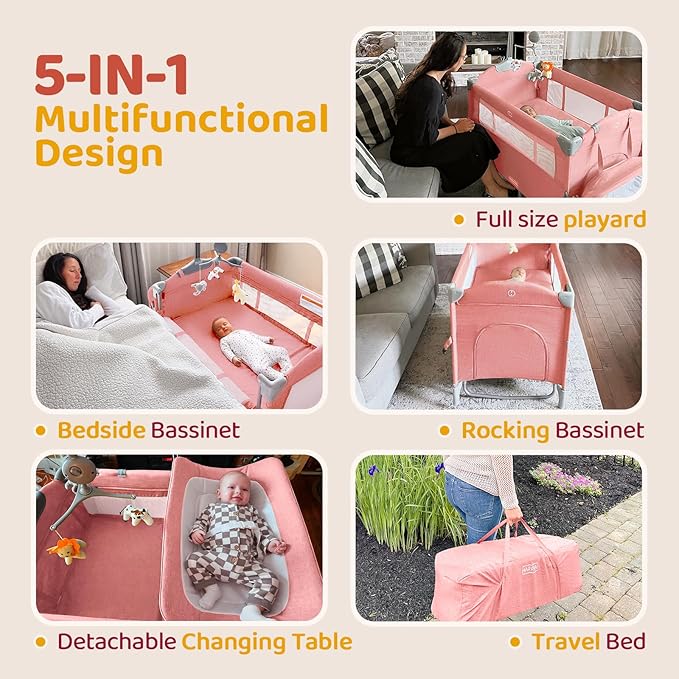 5-IN-1
Multifunctional Design

• Full size playard

• Bedside Bassinet

• Rocking Bassinet

• Detachable Changing Table

• Travel Bed