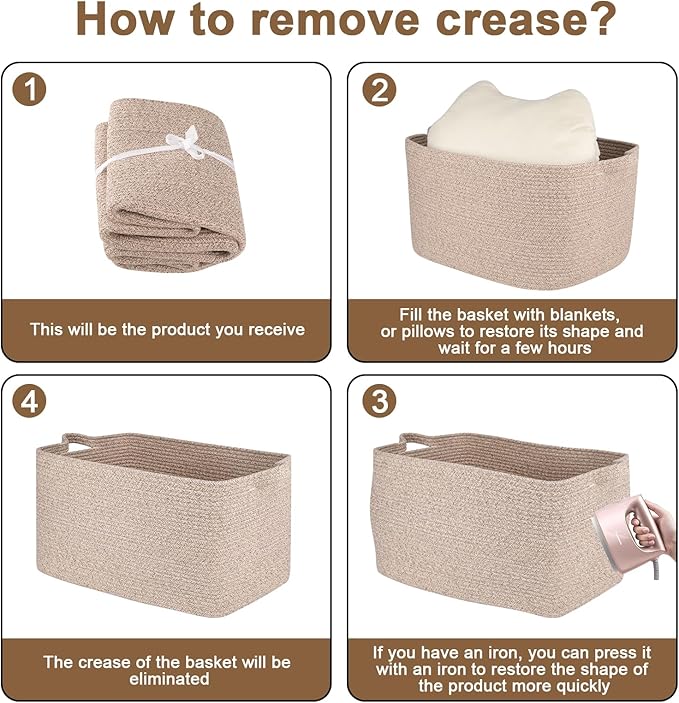 How to remove crease?

1

This will be the product you receive

2

Fill the basket with blankets, or pillows to restore its shape and wait for a few hours

4

The crease of the basket will be eliminated

3

If you have an iron, you can press it with an iron to restore the shape of the product more quickly