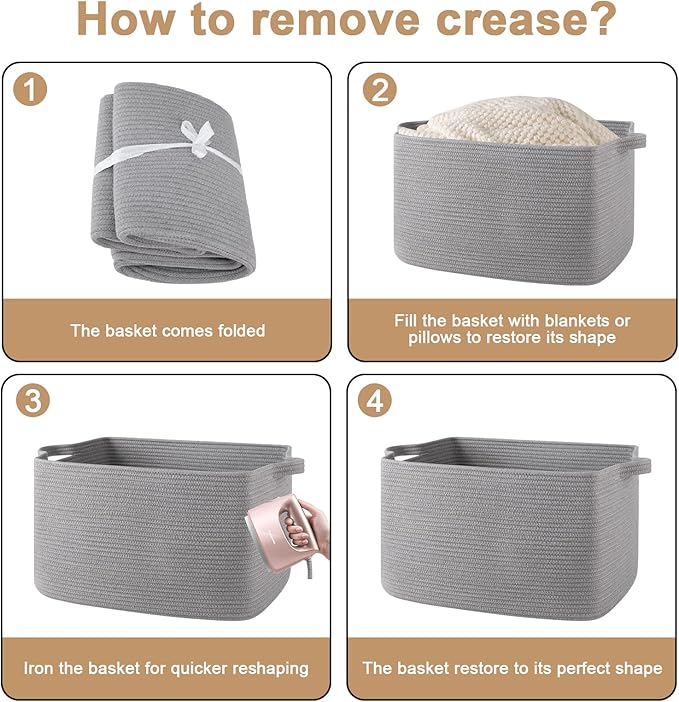 How to remove crease?

1

The basket comes folded

2

Fill the basket with blankets or pillows to restore its shape

3

Iron the basket for quicker reshaping

4

The basket restore to its perfect shape