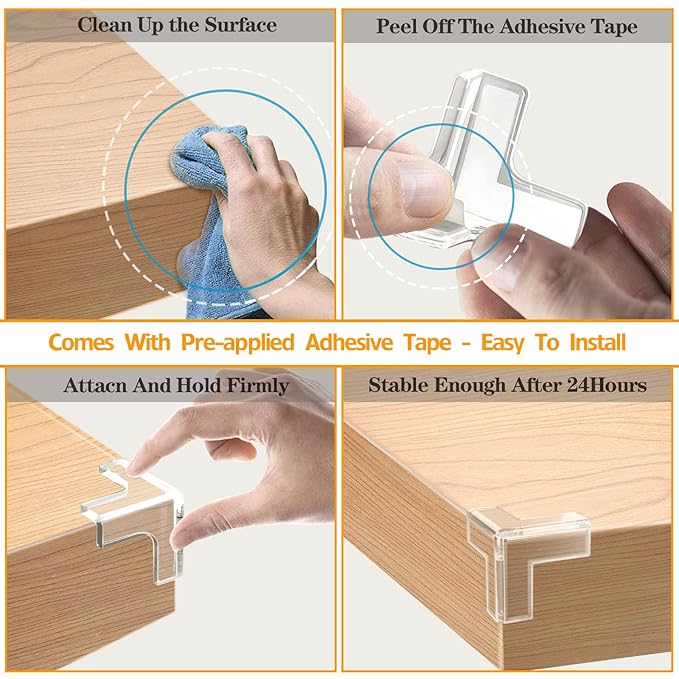 Clean Up the Surface

Peel Off The Adhesive Tape

Comes With Pre-applied Adhesive Tape - Easy To Install

Attacn And Hold Firmly

Stable Enough After 24Hours