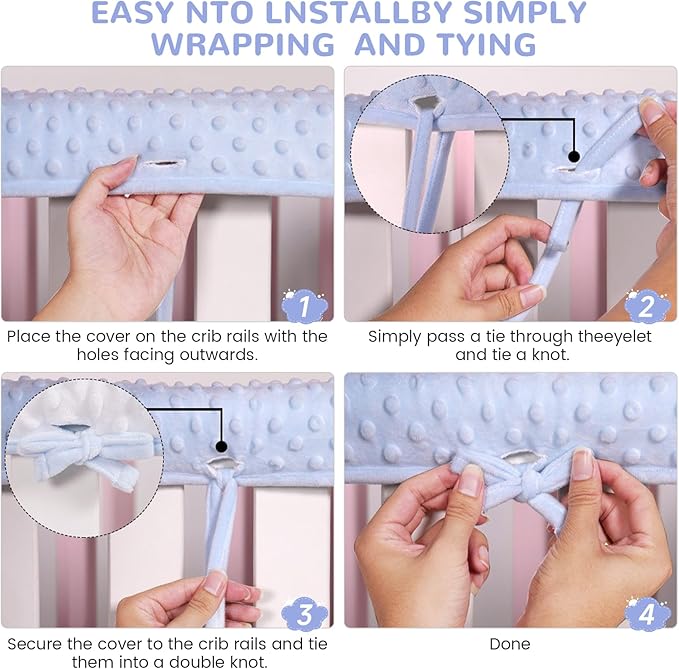 EASY NTO LNSTALLBY SIMPLY WRAPPING AND TYING

1

Place the cover on the crib rails with the holes facing outwards.

2

Simply pass a tie through theeyelet and tie a knot.

3

Secure the cover to the crib rails and tie them into a double knot.

4

Done