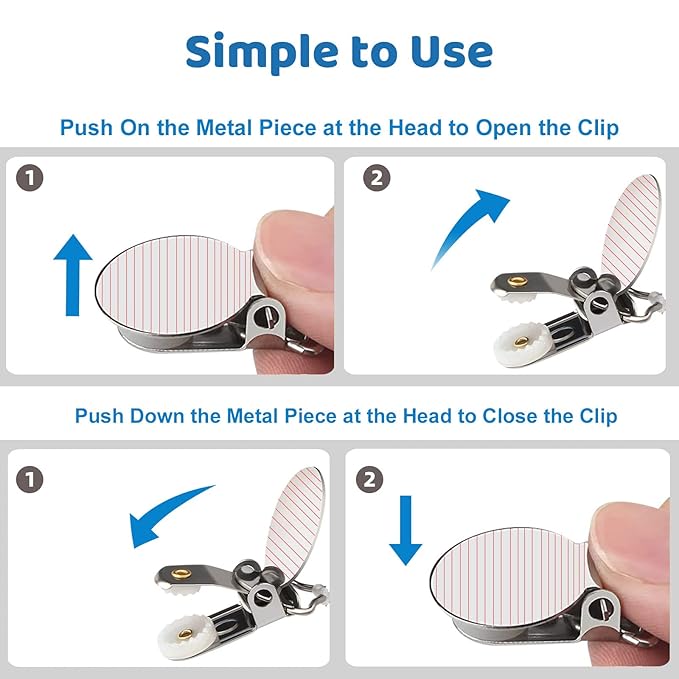 Simple to Use

Push On the Metal Piece at the Head to Open the Clip

1

2

Push Down the Metal Piece at the Head to Close the Clip

1

2