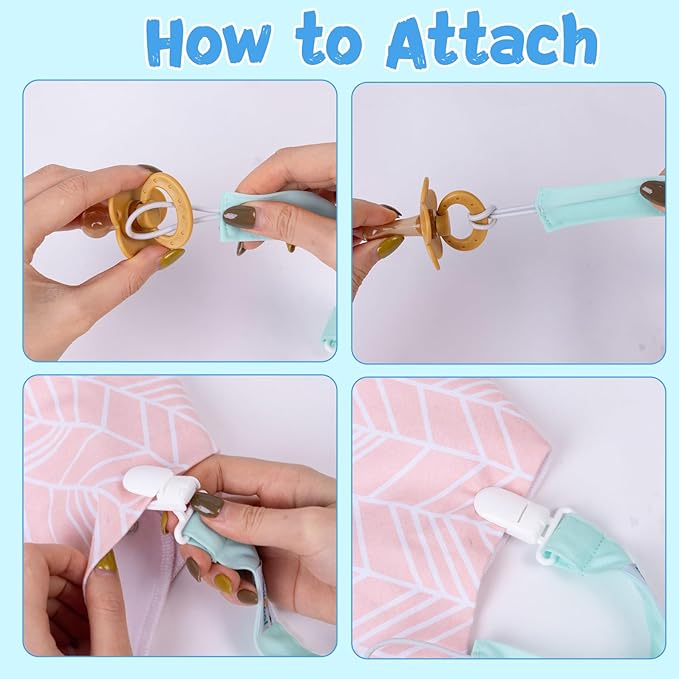 How to Attach