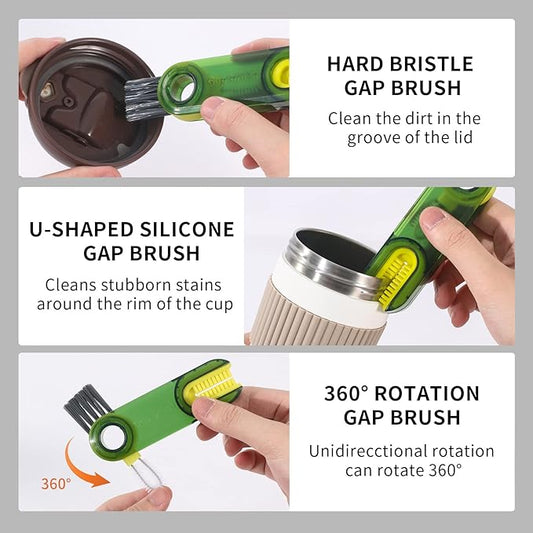 HARD BRISTLE GAP BRUSH

Clean the dirt in the groove of the lid

U-SHAPED SILICONE GAP BRUSH

Cleans stubborn stains around the rim of the cup

360° ROTATION GAP BRUSH

Unidirecctional rotation can rotate 360°

360°