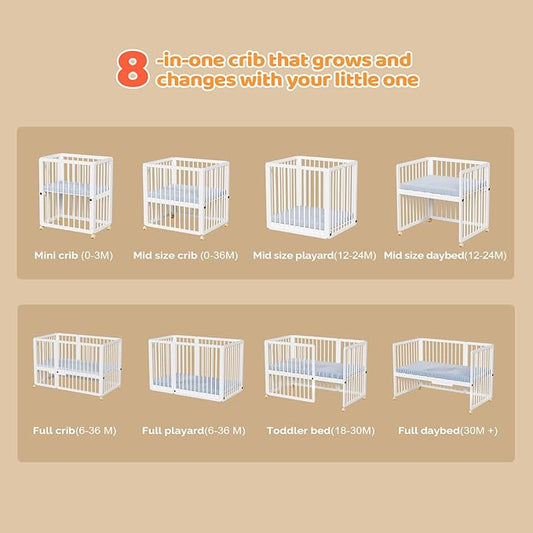 8 -in-one crib that grows and changes with your little one

Mini crib (0-3M)
Mid size crib (0-36M)
Mid size playard(12-24M)
Mid size daybed(12-24M)

Full crib(6-36 M)
Full playard(6-36 M)
Toddler bed(18-30M)
Full daybed(30M +)