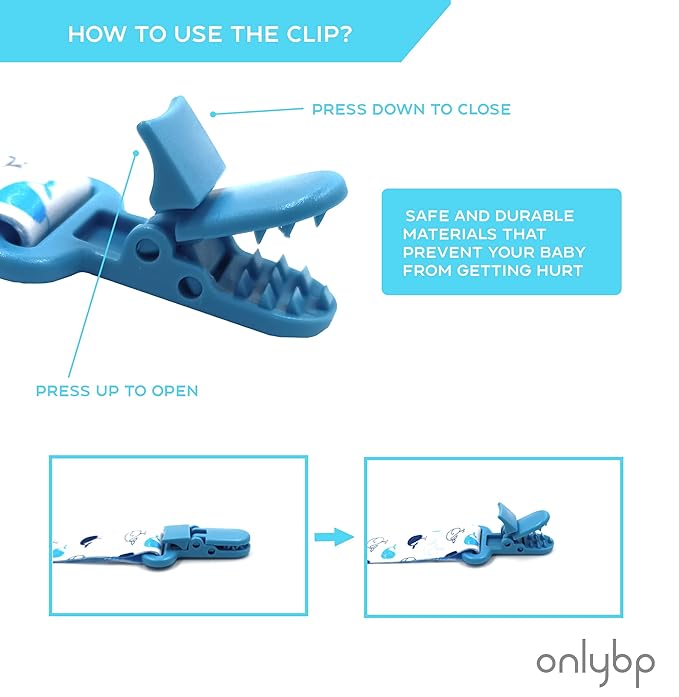 HOW TO USE THE CLIP?

PRESS DOWN TO CLOSE

SAFE AND DURABLE MATERIALS THAT PREVENT YOUR BABY FROM GETTING HURT

PRESS UP TO OPEN

onlybp