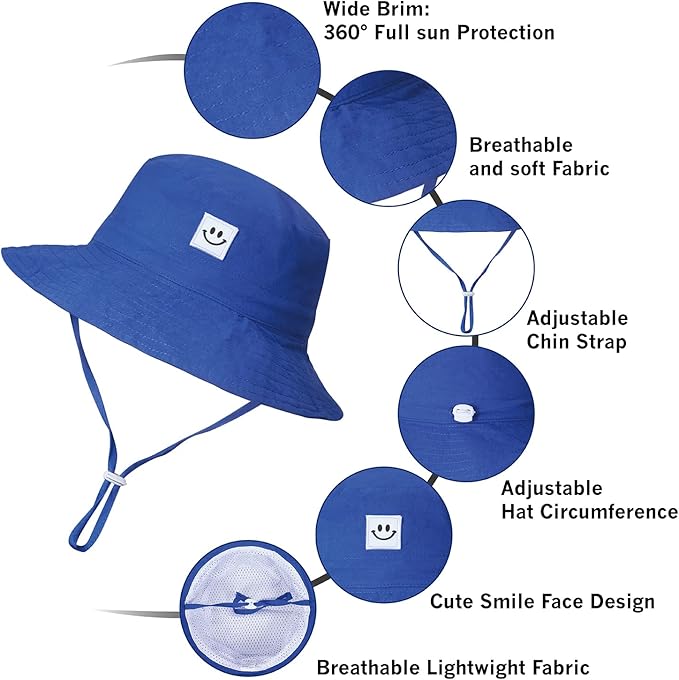 Wide Brim:
360° Full sun Protection

Breathable
and soft Fabric

Adjustable
Chin Strap

Adjustable
Hat Circumference

Cute Smile Face Design

Breathable Lightwight Fabric