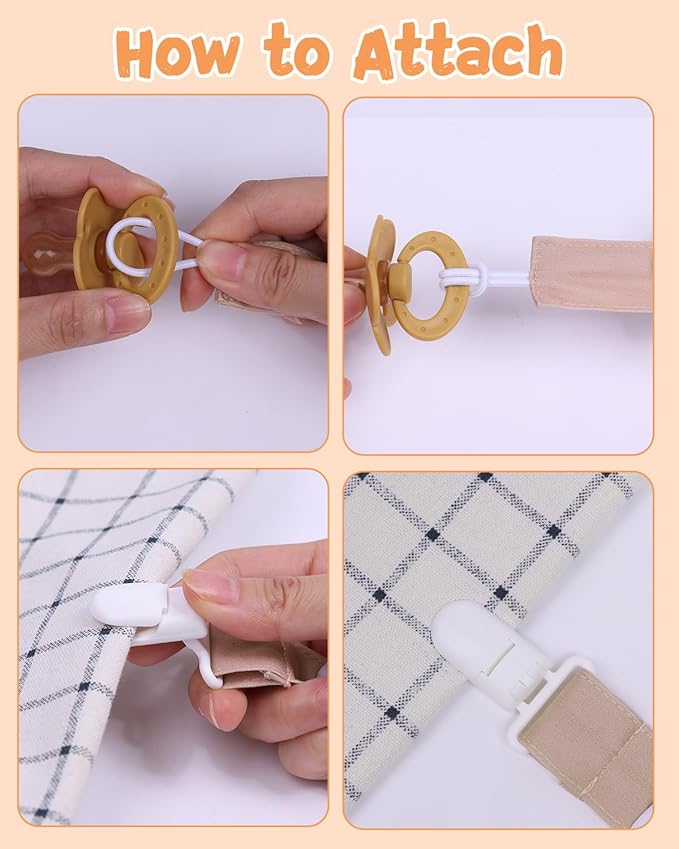 How to Attach