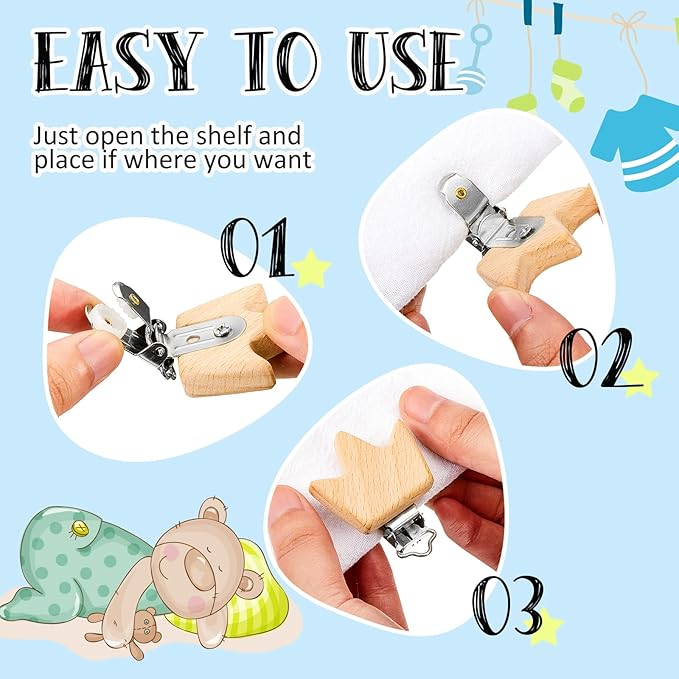 EASY TO USE

Just open the shelf and place if where you want

01

02

03