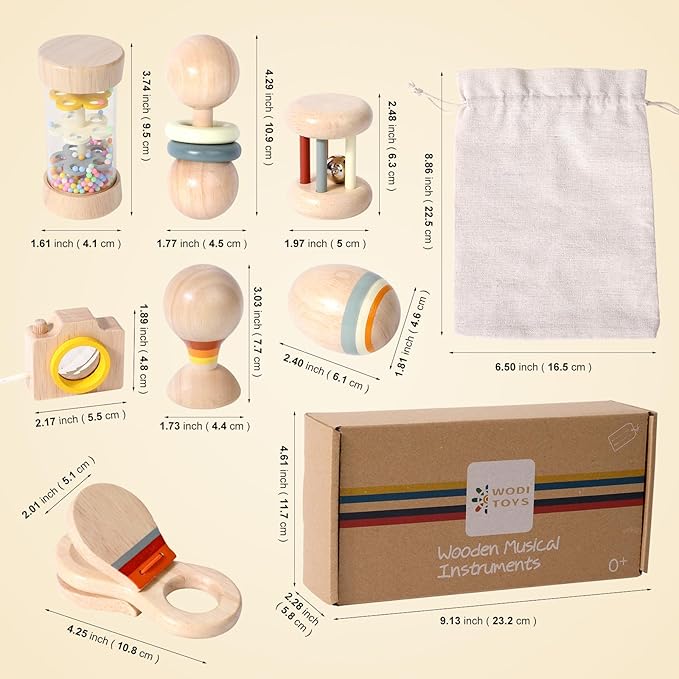 3.74 inch ( 9.5 cm )

1.61 inch ( 4.1 cm )

4.29 inch ( 10.9 cm )

1.77 inch ( 4.5 cm )

2.48 inch ( 6.3 cm )

1.97 inch ( 5 cm )

8.86 inch ( 22.5 cm )

6.50 inch ( 16.5 cm )

1.89 inch ( 4.8 cm )

2.17 inch ( 5.5 cm )

3.03 inch ( 7.7 cm )

1.73 inch ( 4.4 cm )

2.40 inch ( 6.1 cm )

1.81 inch ( 4.6 cm )

2.01 inch ( 5.1 cm )

4.25 inch ( 10.8 cm )

4.61 inch ( 11.7 cm )

2.28 inch ( 5.8 cm )

9.13 inch ( 23.2 cm )

WODI TOYS

Wooden Musical Instruments

0+