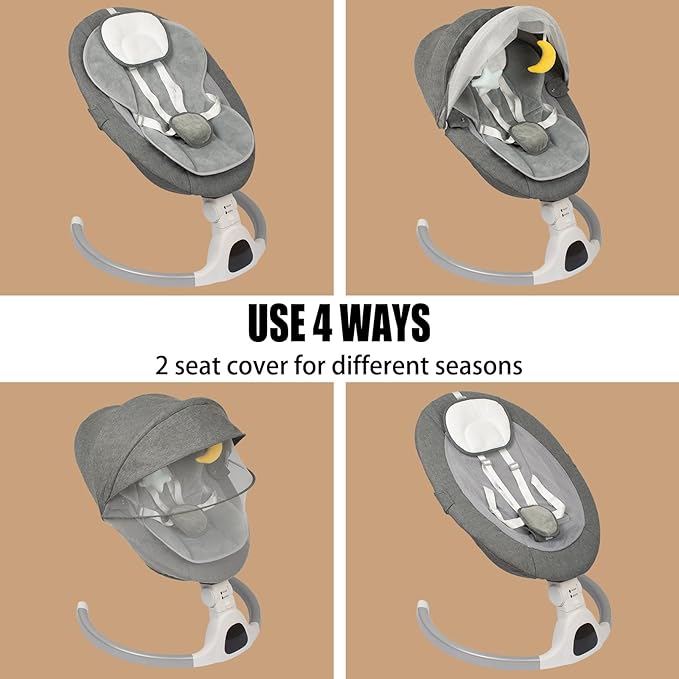 USE 4 WAYS

2 seat cover for different seasons