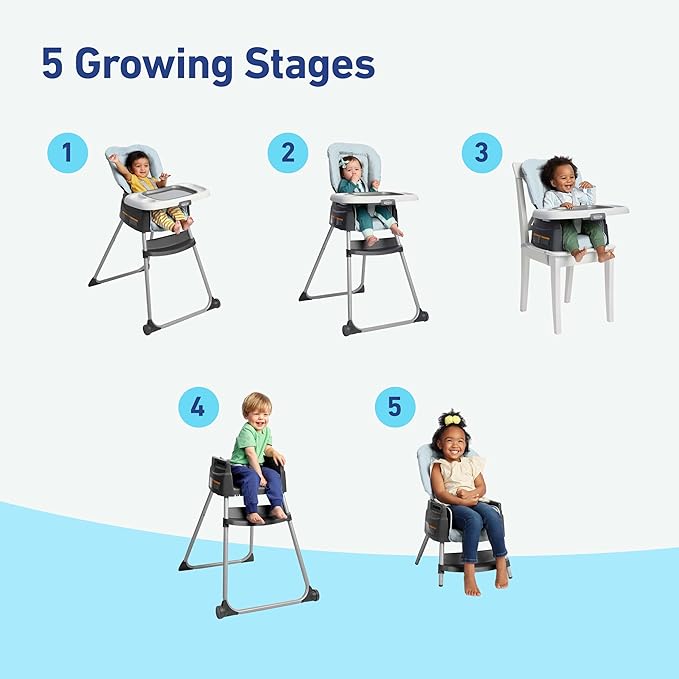 5 Growing Stages

1

2

3

4

5