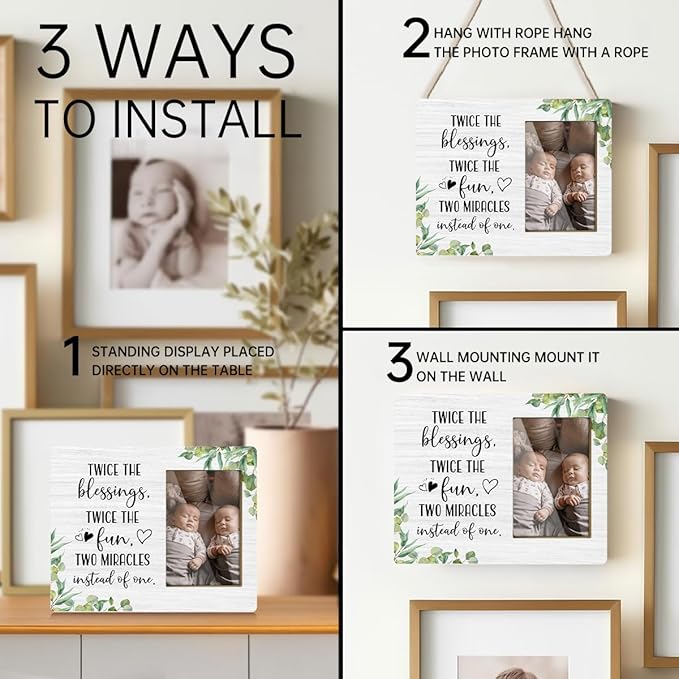 3 WAYS
TO INSTALL

1 STANDING DISPLAY PLACED DIRECTLY ON THE TABLE

TWICE THE blessings, TWICE THE fun, TWO MIRACLES instead of one.

2 HANG WITH ROPE HANG THE PHOTO FRAME WITH A ROPE

TWICE THE blessings, TWICE THE fun, TWO MIRACLES instead of one.

3 WALL MOUNTING MOUNT IT ON THE WALL

TWICE THE blessings, TWICE THE fun, TWO MIRACLES instead of one.