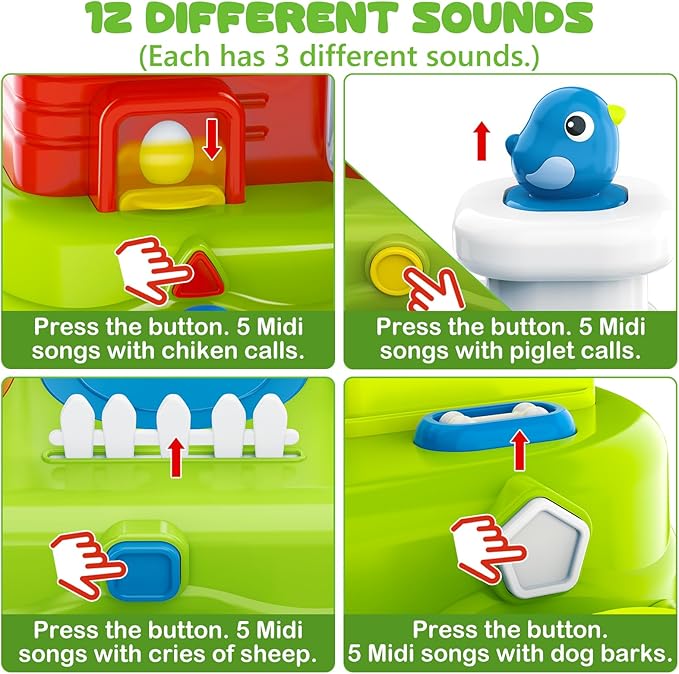 12 DIFFERENT SOUNDS
(Each has 3 different sounds.)

Press the button. 5 Midi songs with chiken calls.

Press the button. 5 Midi songs with piglet calls.

Press the button. 5 Midi songs with cries of sheep.

Press the button. 5 Midi songs with dog barks.