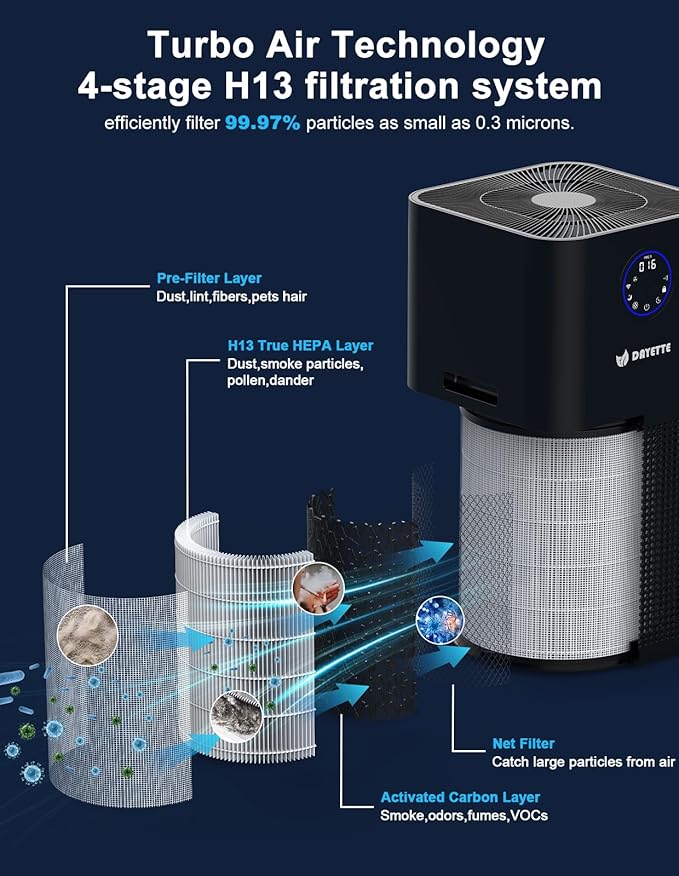 Turbo Air Technology
4-stage H13 filtration system
efficiently filter 99.97% particles as small as 0.3 microns.

Pre-Filter Layer
Dust,lint,fibers,pets hair

H13 True HEPA Layer
Dust,smoke particles, pollen,dander

016

DAYETTE

Net Filter
Catch large particles from air

Activated Carbon Layer
Smoke,odors,fumes,VOCs