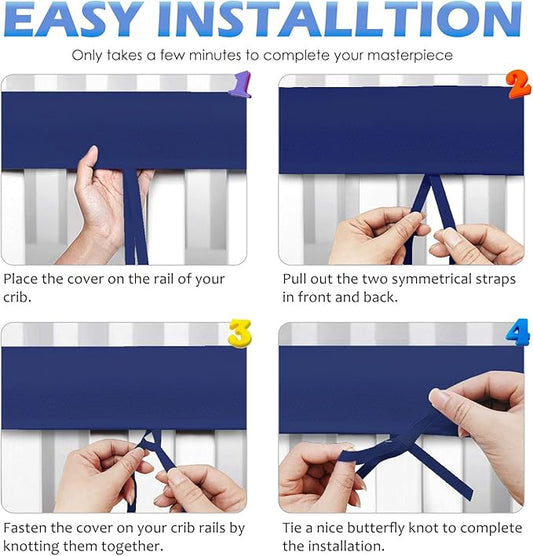 EASY INSTALLTION

Only takes a few minutes to complete your masterpiece

1

Place the cover on the rail of your crib.

2

Pull out the two symmetrical straps in front and back.

3

Fasten the cover on your crib rails by knotting them together.

4

Tie a nice butterfly knot to complete the installation.