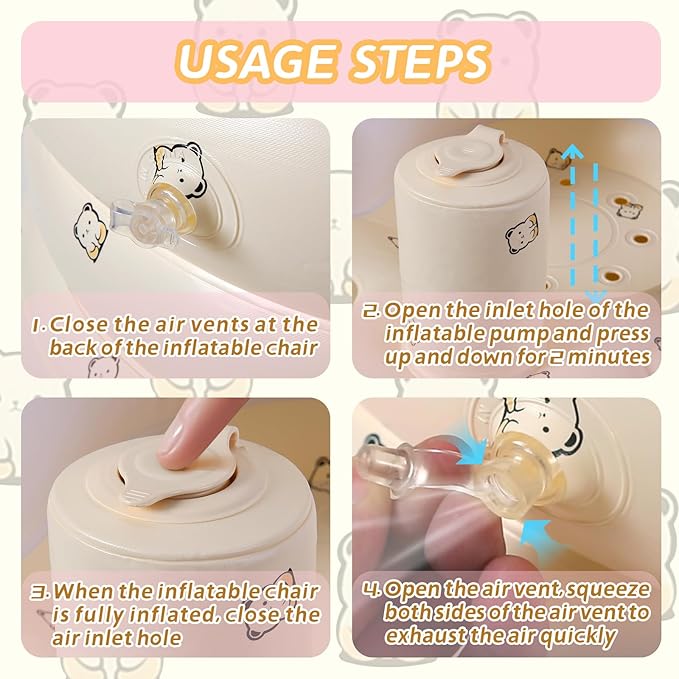 USAGE STEPS

1. Close the air vents at the back of the inflatable chair

2. Open the inlet hole of the inflatable pump and press up and down for 2 minutes

3. When the inflatable chair is fully inflated, close the air inlet hole

4. Open the air vent, squeeze both sides of the air vent to exhaust the air quickly