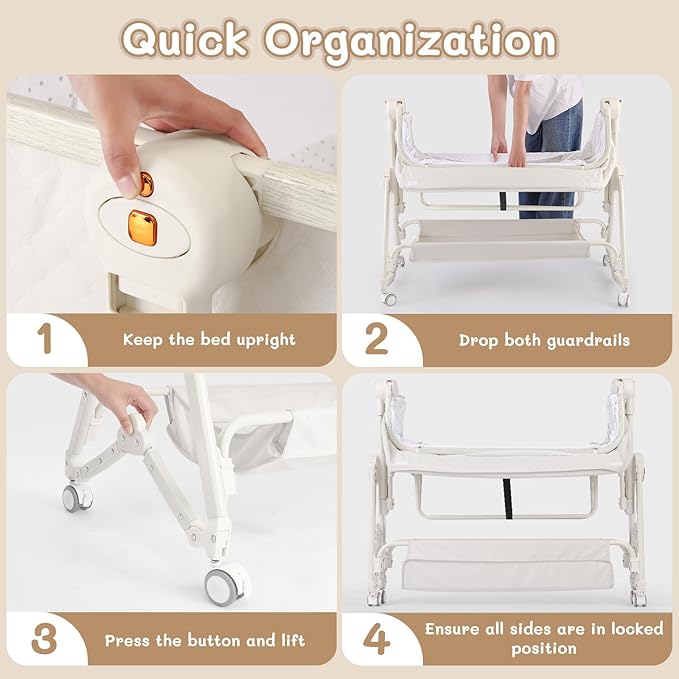 Quick Organization

1

Keep the bed upright

2

Drop both guardrails

3

Press the button and lift

4

Ensure all sides are in locked position