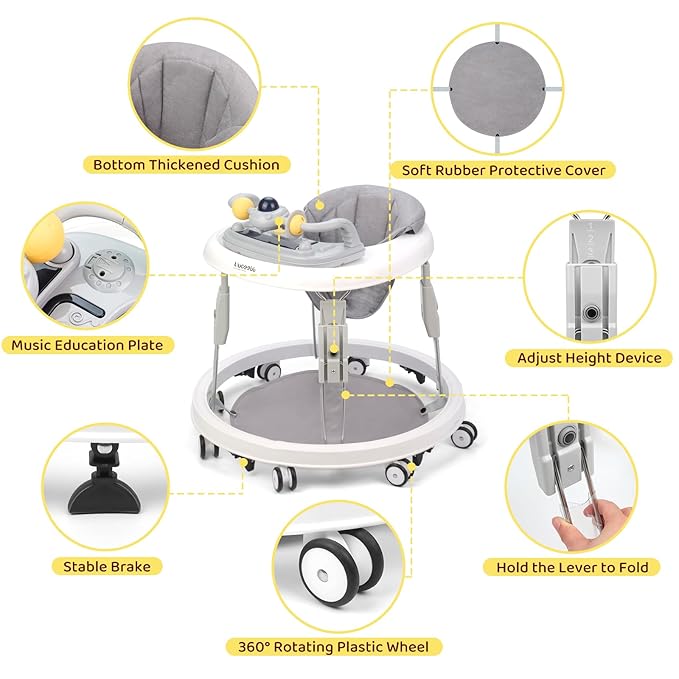 Bottom Thickened Cushion

Soft Rubber Protective Cover

Music Education Plate

Adjust Height Device

Stable Brake

Hold the Lever to Fold

360° Rotating Plastic Wheel