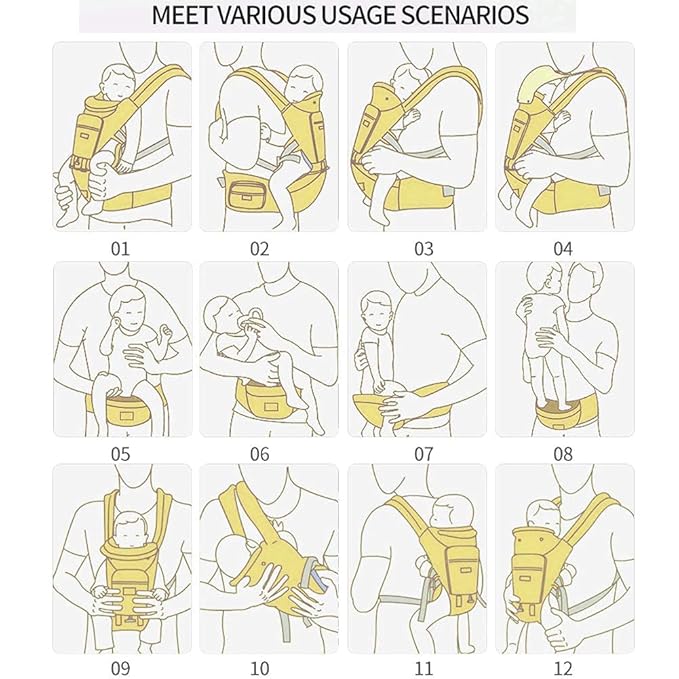 MEET VARIOUS USAGE SCENARIOS

01

02

03

04

05

06

07

08

09

10

11

12