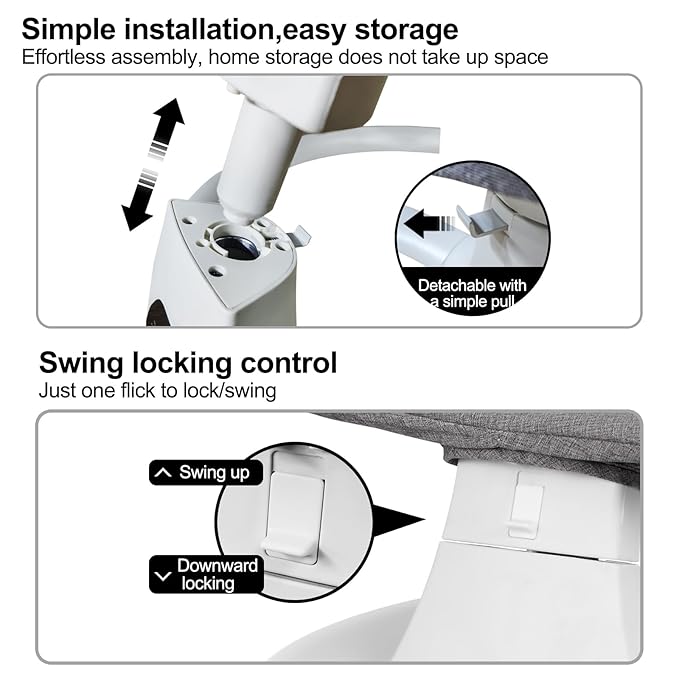 Simple installation,easy storage
Effortless assembly, home storage does not take up space

Detachable with a simple pull

Swing locking control
Just one flick to lock/swing

Swing up

Downward locking