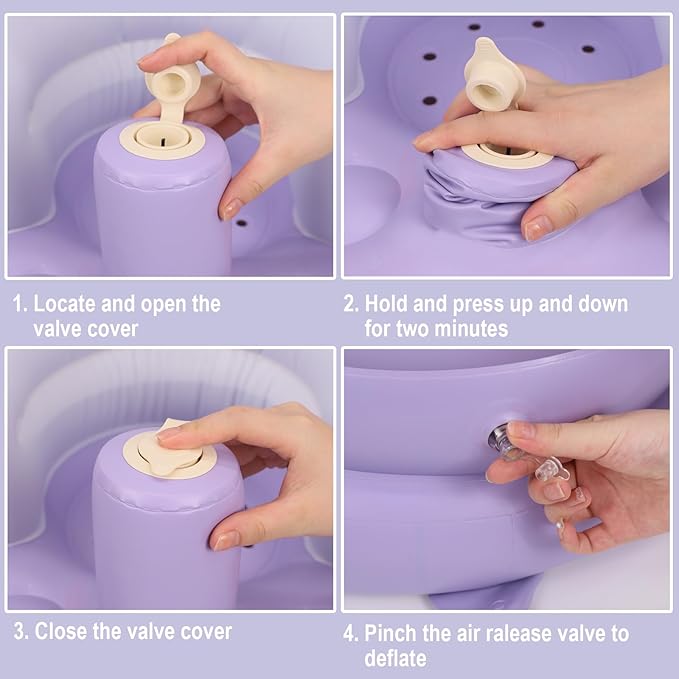 1. Locate and open the valve cover

2. Hold and press up and down for two minutes

3. Close the valve cover

4. Pinch the air ralease valve to deflate