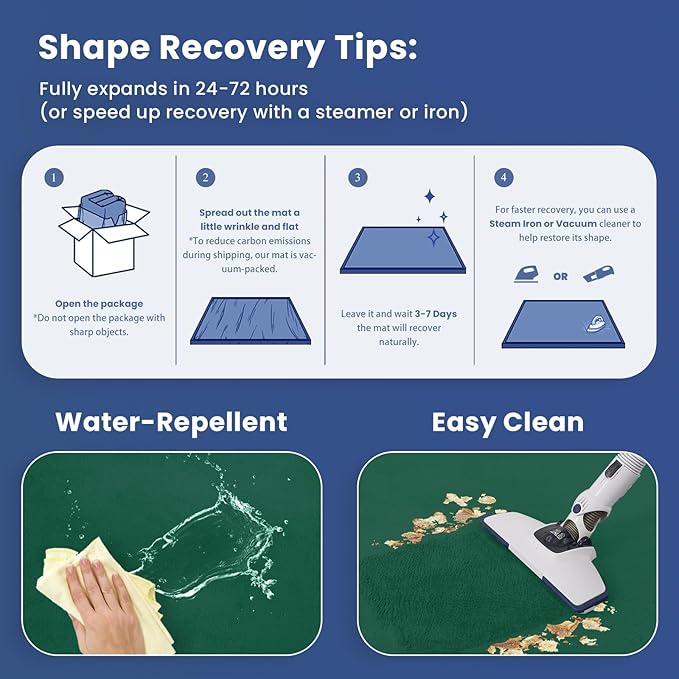 Shape Recovery Tips:

Fully expands in 24-72 hours
(or speed up recovery with a steamer or iron)

1

Open the package
*Do not open the package with sharp objects.

2

Spread out the mat a little wrinkle and flat
*To reduce carbon emissions during shipping, our mat is vacuum-packed.

3

Leave it and wait 3-7 Days the mat will recover naturally.

4

For faster recovery, you can use a Steam Iron or Vacuum cleaner to help restore its shape.

OR

Water-Repellent

Easy Clean