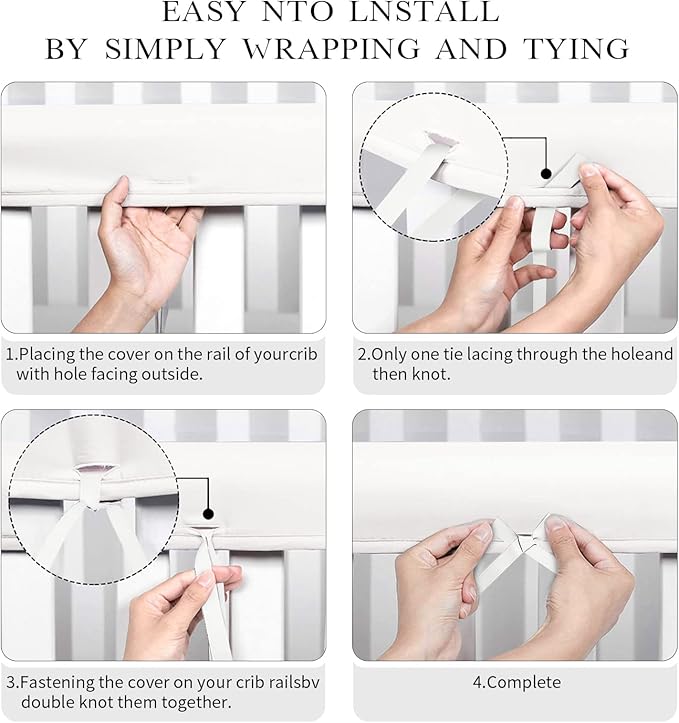 EASY NTO LNSTALL
BY SIMPLY WRAPPING AND TYING

1.Placing the cover on the rail of yourcrib with hole facing outside.

2.Only one tie lacing through the holeand then knot.

3.Fastening the cover on your crib railsbv double knot them together.

4.Complete