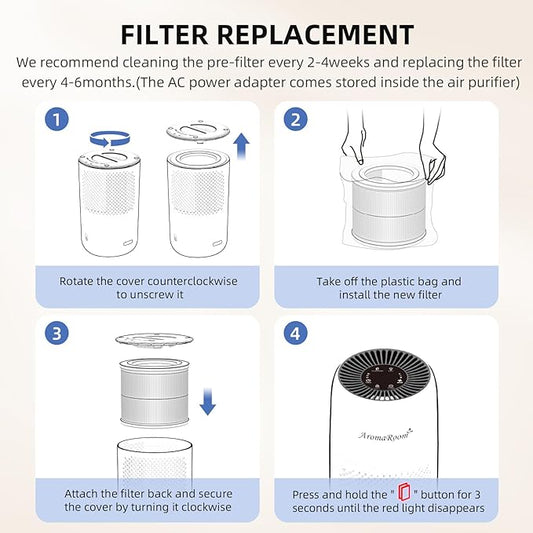 FILTER REPLACEMENT

We recommend cleaning the pre-filter every 2-4weeks and replacing the filter every 4-6months.(The AC power adapter comes stored inside the air purifier)

1

Rotate the cover counterclockwise to unscrew it

2

Take off the plastic bag and install the new filter

3

Attach the filter back and secure the cover by turning it clockwise

4

AromaRoom

Press and hold the " " button for 3 seconds until the red light disappears