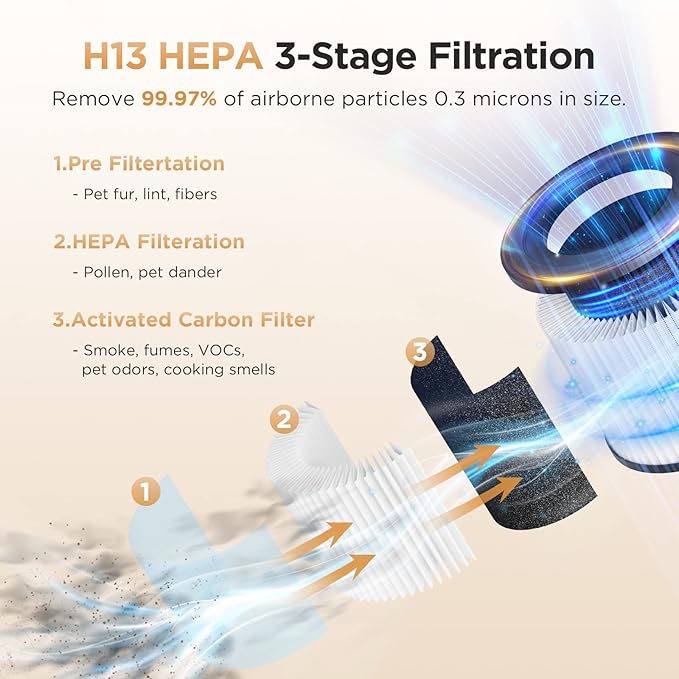 H13 HEPA 3-Stage Filtration

Remove 99.97% of airborne particles 0.3 microns in size.

1.Pre Filtertation

- Pet fur, lint, fibers

2.HEPA Filteration

- Pollen, pet dander

3.Activated Carbon Filter

- Smoke, fumes, VOCs, pet odors, cooking smells

3

2

1