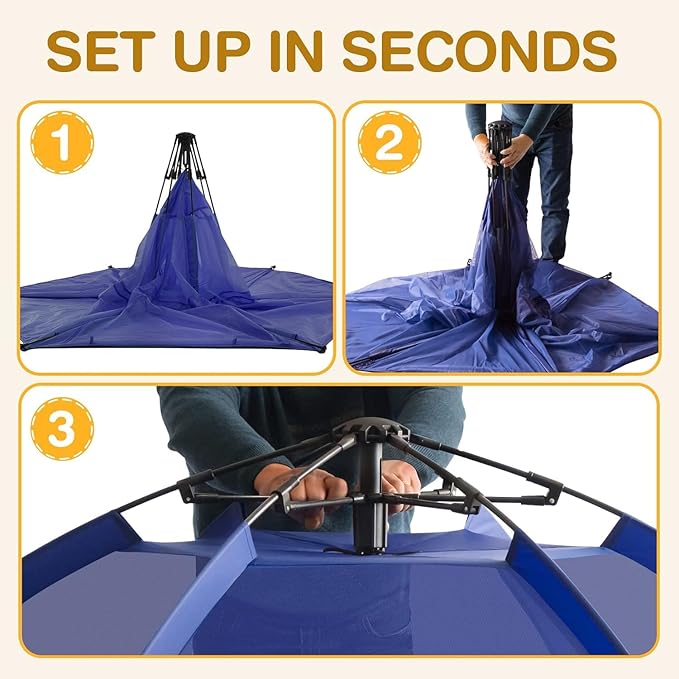 SET UP IN SECONDS

1

2

3