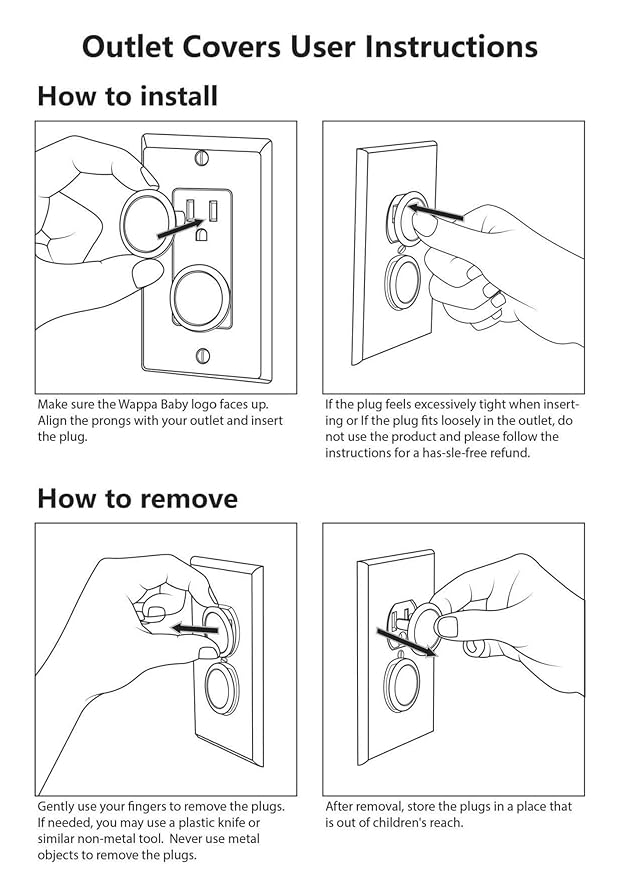 Outlet Covers User Instructions

How to install

Make sure the Wappa Baby logo faces up. Align the prongs with your outlet and insert the plug.

If the plug feels excessively tight when inserting or If the plug fits loosely in the outlet, do not use the product and please follow the instructions for a has-sle-free refund.

How to remove

Gently use your fingers to remove the plugs. If needed, you may use a plastic knife or similar non-metal tool. Never use metal objects to remove the plugs.

After removal, store the plugs in a place that is out of children's reach.