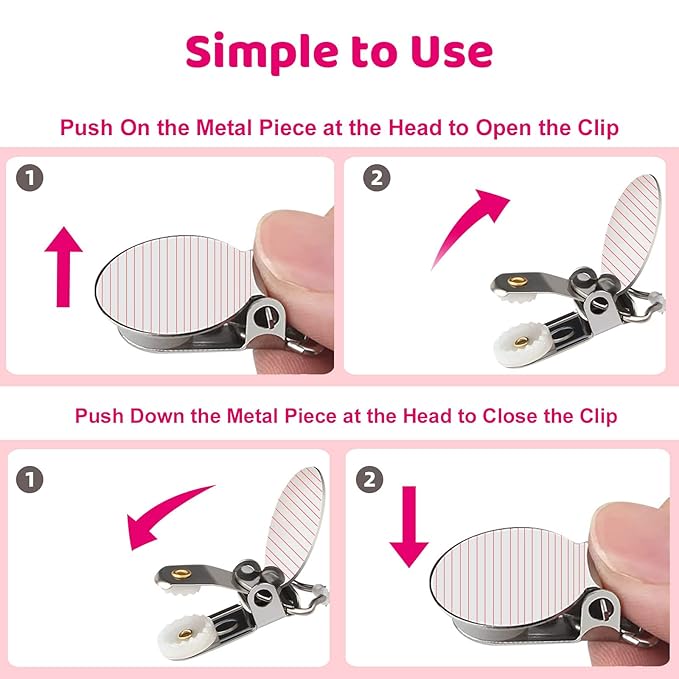 Simple to Use

Push On the Metal Piece at the Head to Open the Clip

1

2

Push Down the Metal Piece at the Head to Close the Clip

1

2