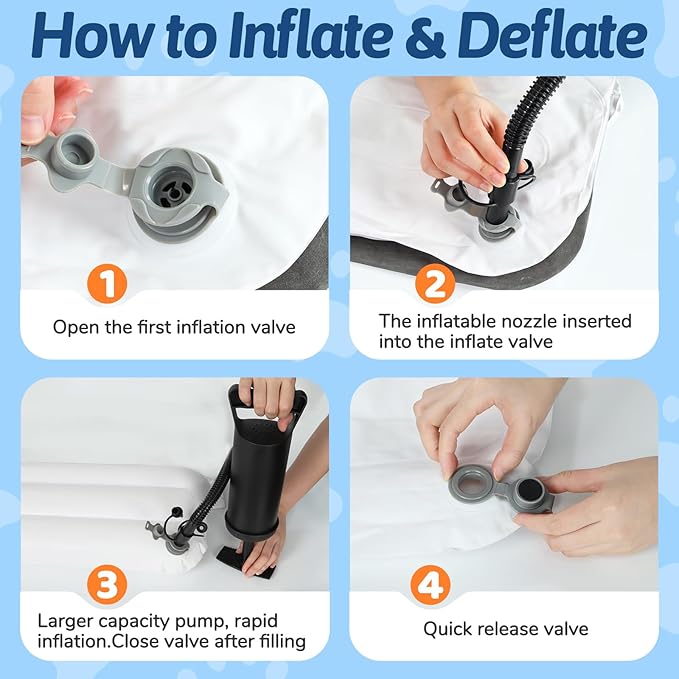 How to Inflate & Deflate

1

Open the first inflation valve

2

The inflatable nozzle inserted into the inflate valve

3

Larger capacity pump, rapid inflation.Close valve after filling

4

Quick release valve