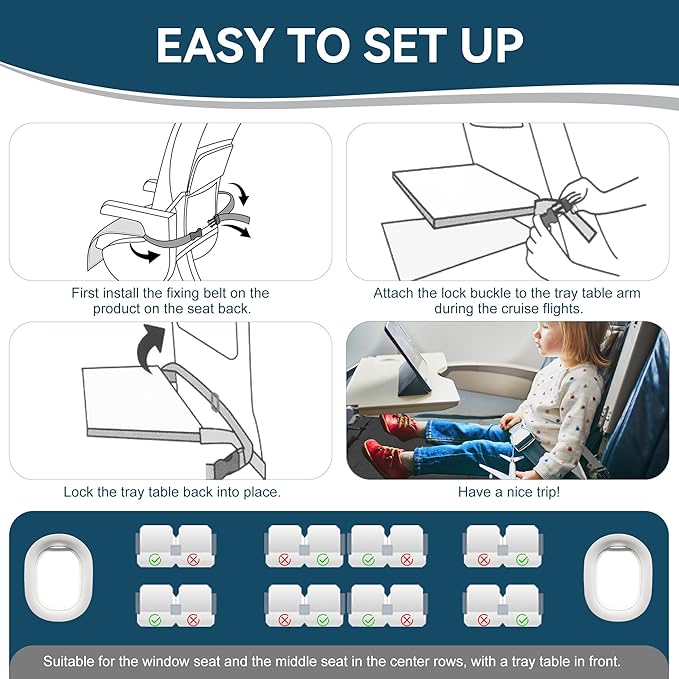 EASY TO SET UP

First install the fixing belt on the product on the seat back.

Attach the lock buckle to the tray table arm during the cruise flights.

Lock the tray table back into place.

Have a nice trip!

Suitable for the window seat and the middle seat in the center rows, with a tray table in front.