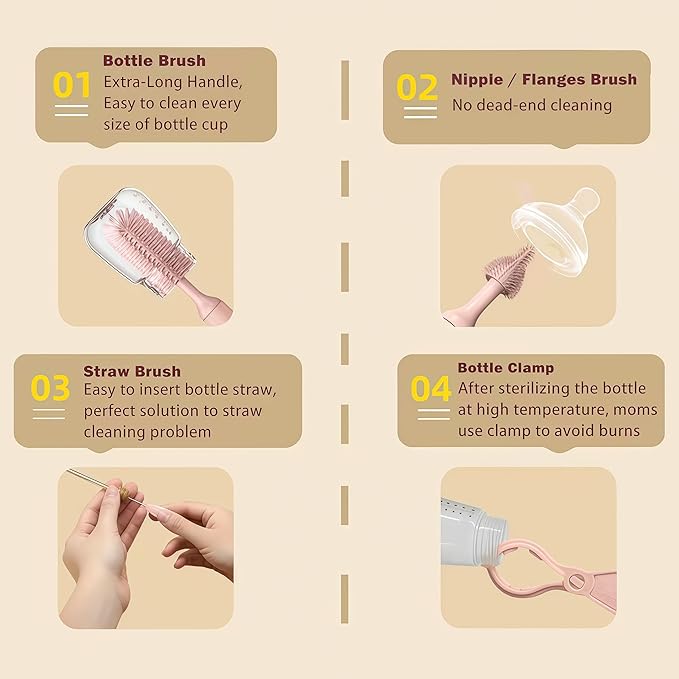 01 Bottle Brush
Extra-Long Handle, Easy to clean every size of bottle cup

02 Nipple / Flanges Brush
No dead-end cleaning

03 Straw Brush
Easy to insert bottle straw, perfect solution to straw cleaning problem

04 Bottle Clamp
After sterilizing the bottle at high temperature, moms use clamp to avoid burns