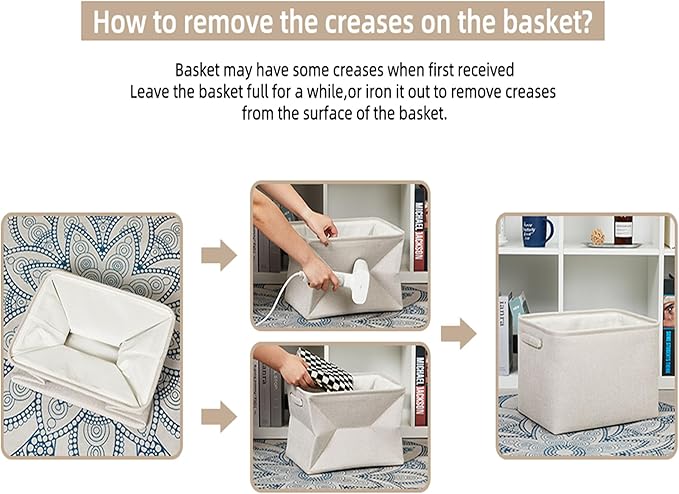 How to remove the creases on the basket?

Basket may have some creases when first received
Leave the basket full for a while,or iron it out to remove creases from the surface of the basket.

MICHAEL JACKSON

MICHAEL JACKSON