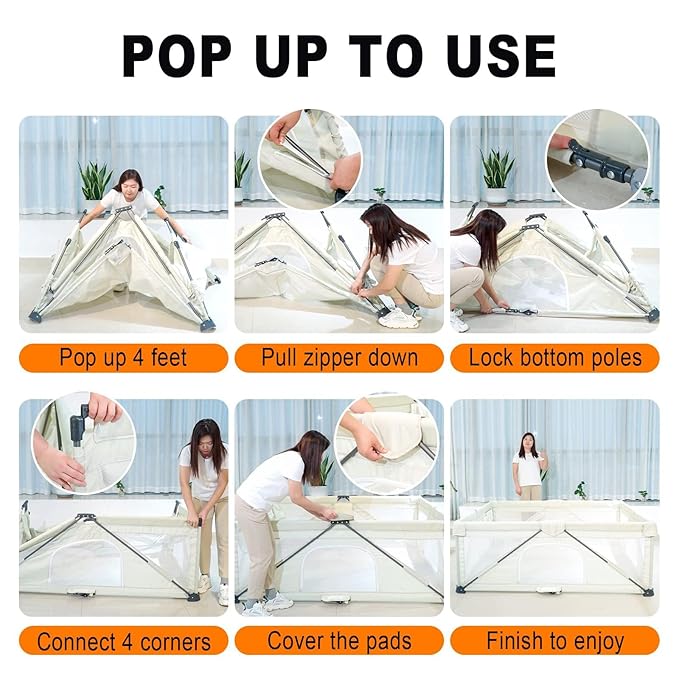 POP UP TO USE

Pop up 4 feet

Pull zipper down

Lock bottom poles

Connect 4 corners

Cover the pads

Finish to enjoy