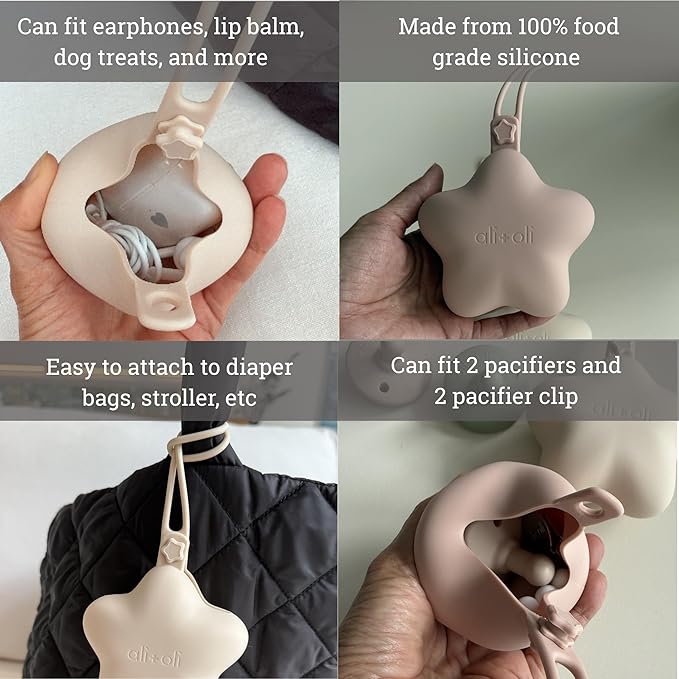 Can fit earphones, lip balm, dog treats, and more

Made from 100% food grade silicone

ali+oli

Easy to attach to diaper bags, stroller, etc

Can fit 2 pacifiers and 2 pacifier clip

ali+oli

ali+oli