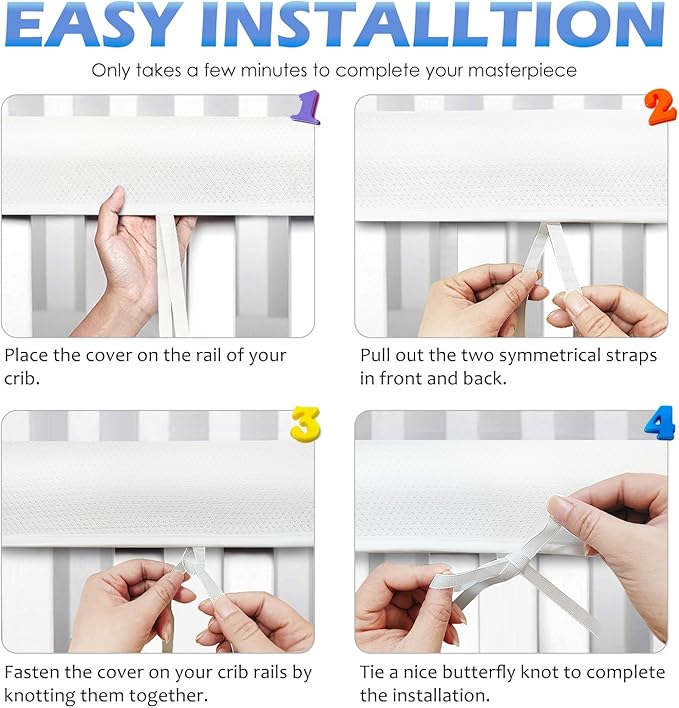 EASY INSTALLTION

Only takes a few minutes to complete your masterpiece

1

Place the cover on the rail of your crib.

2

Pull out the two symmetrical straps in front and back.

3

Fasten the cover on your crib rails by knotting them together.

4

Tie a nice butterfly knot to complete the installation.