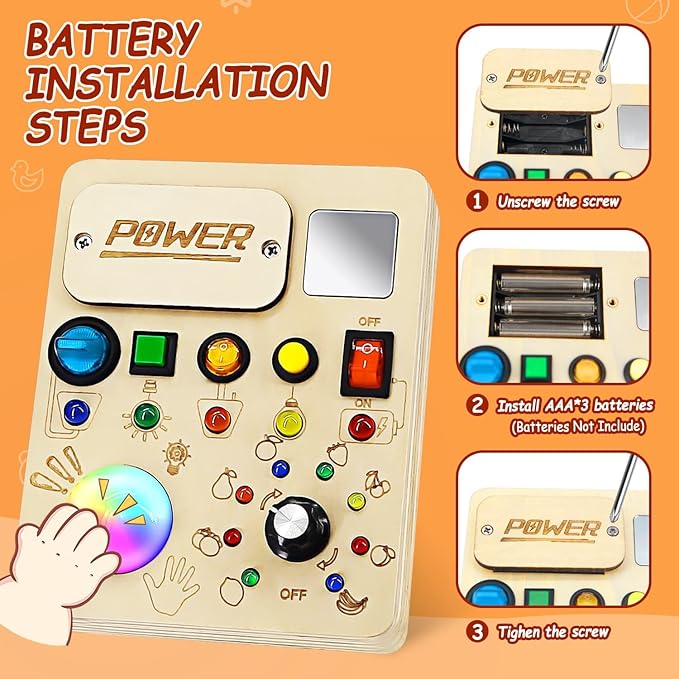 BATTERY INSTALLATION STEPS

POWER

OFF

ON

OFF

POWER

1 Unscrew the screw

2 Install AAA*3 batteries
(Batteries Not Include)

POWER

3 Tighen the screw