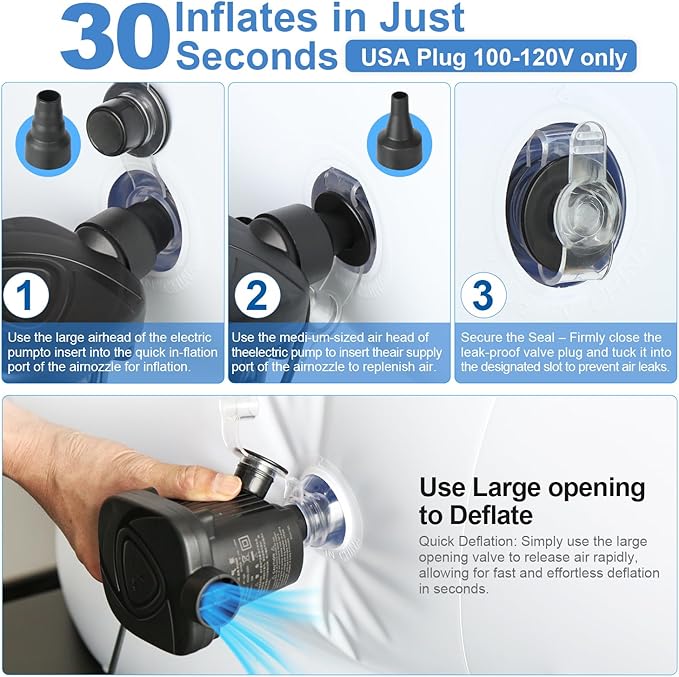 30 Inflates in Just Seconds

USA Plug 100-120V only

1

Use the large airhead of the electric pumpto insert into the quick in-flation port of the airnozzle for inflation.

2

Use the medi-um-sized air head of theelectric pump to insert theair supply port of the airnozzle to replenish air.

3

Secure the Seal – Firmly close the leak-proof valve plug and tuck it into the designated slot to prevent air leaks.

Use Large opening to Deflate

Quick Deflation: Simply use the large opening valve to release air rapidly, allowing for fast and effortless deflation in seconds.