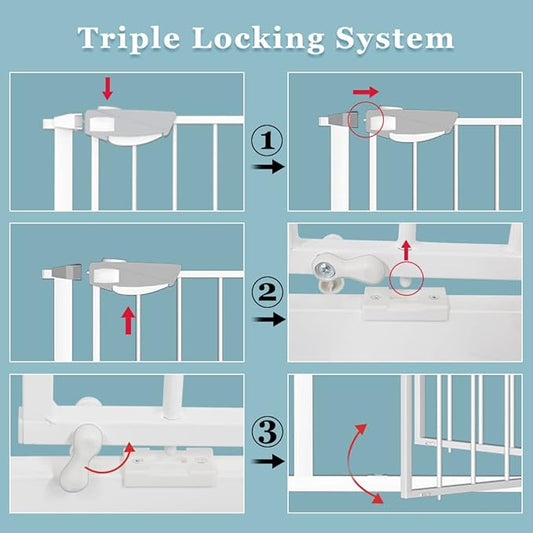 Triple Locking System

①

②

③