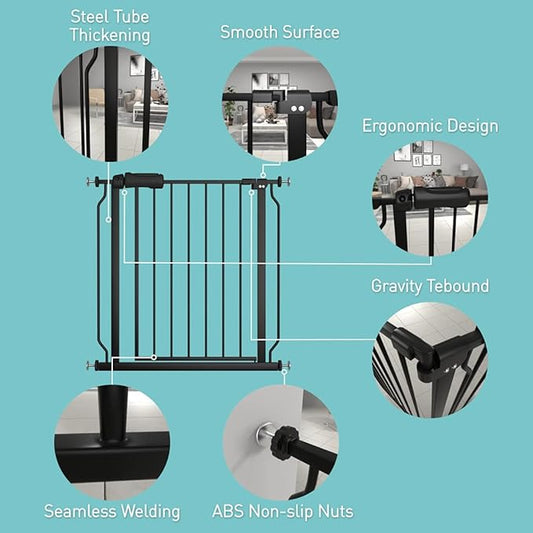 Steel Tube Thickening

Smooth Surface

Ergonomic Design

Gravity Tebound

Seamless Welding

ABS Non-slip Nuts